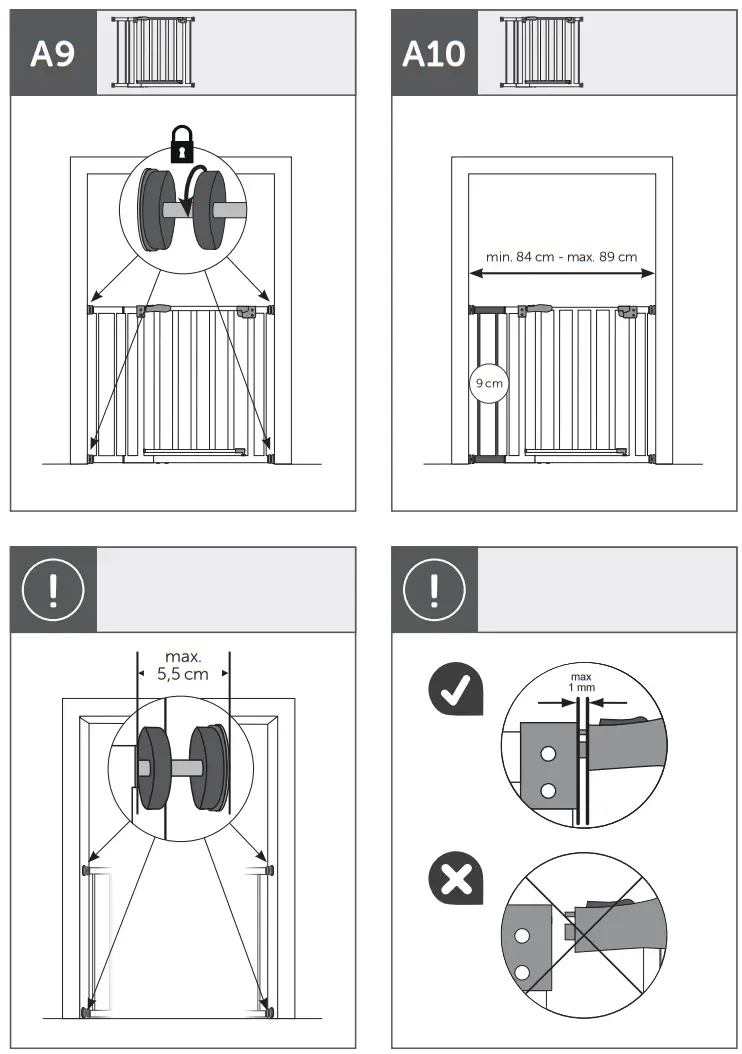 A9

A10

min. 84 cm - max. 89 cm

9 cm

!

max. 5,5 cm

!

max 1 mm