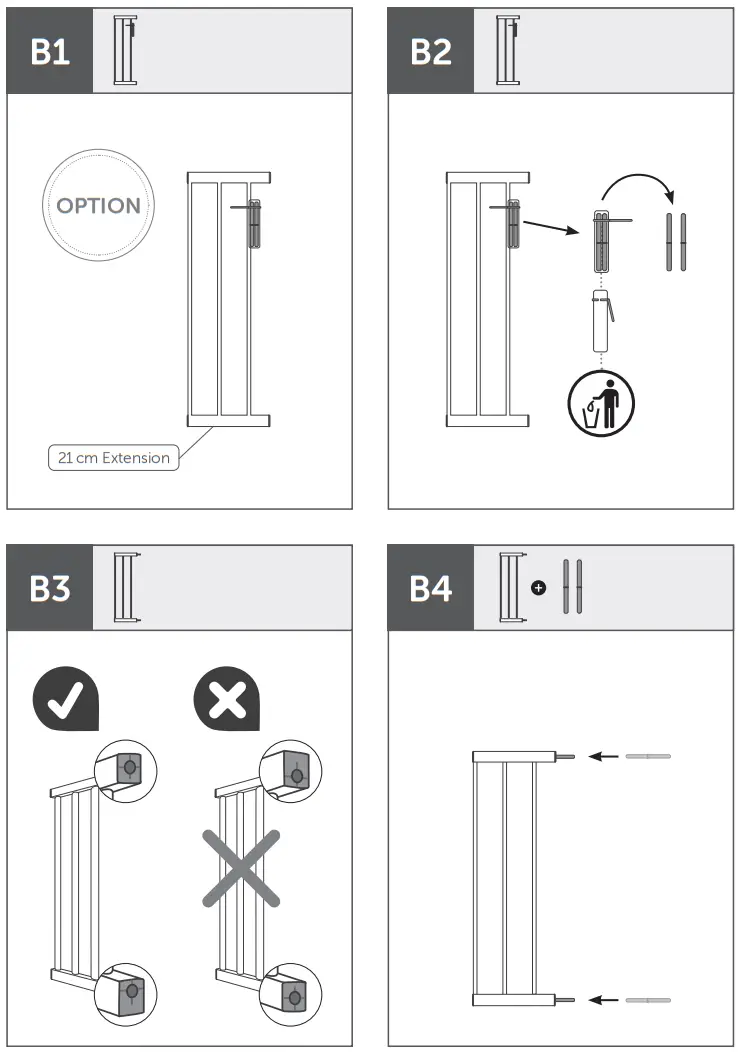 B1

OPTION

21 cm Extension

B2

B3

B4