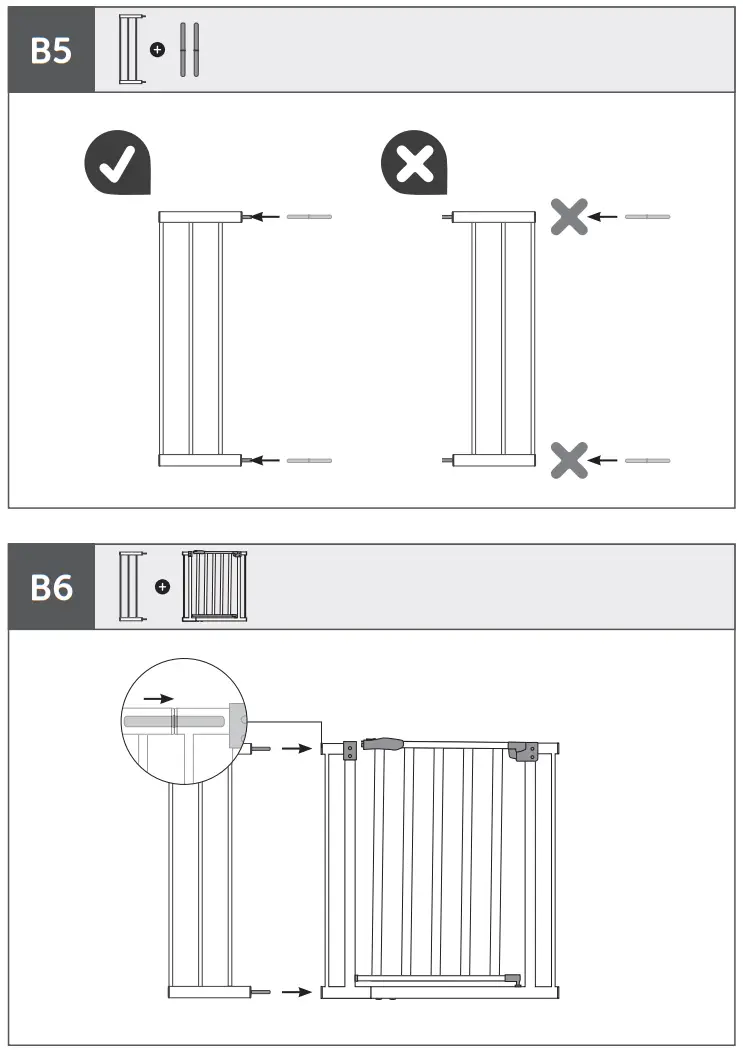 B5

B6