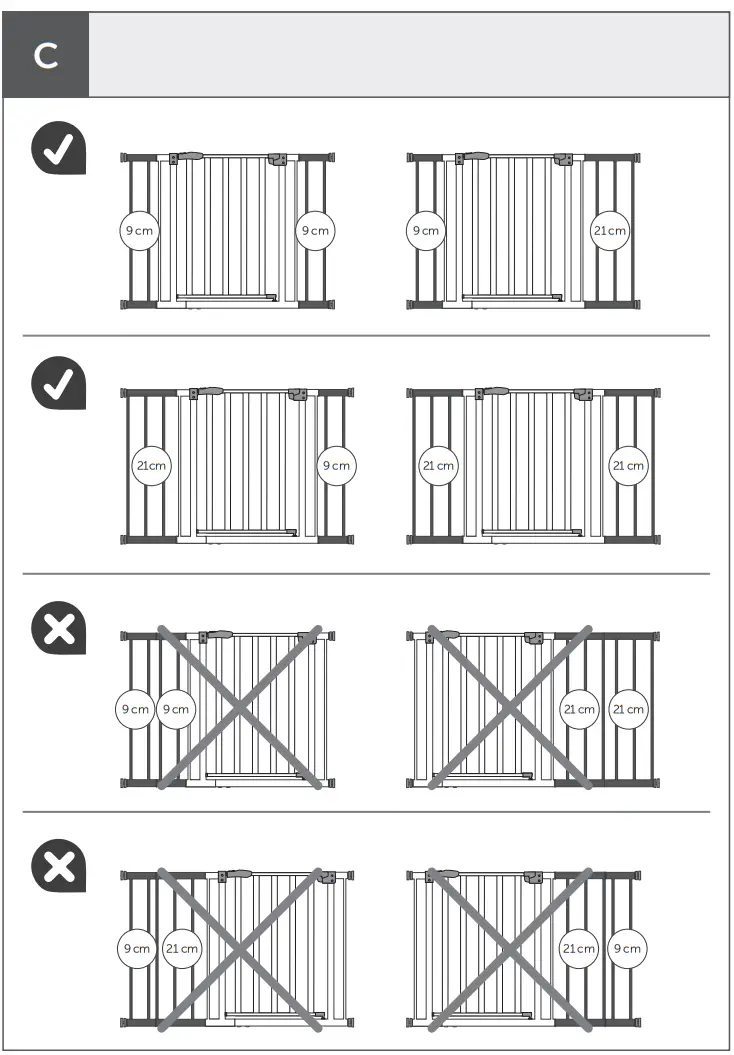 C

9 cm
9 cm
9 cm
21 cm

21 cm
9 cm
21 cm
21 cm

9 cm
9 cm
21 cm
21 cm

9 cm
21 cm
21 cm
9 cm