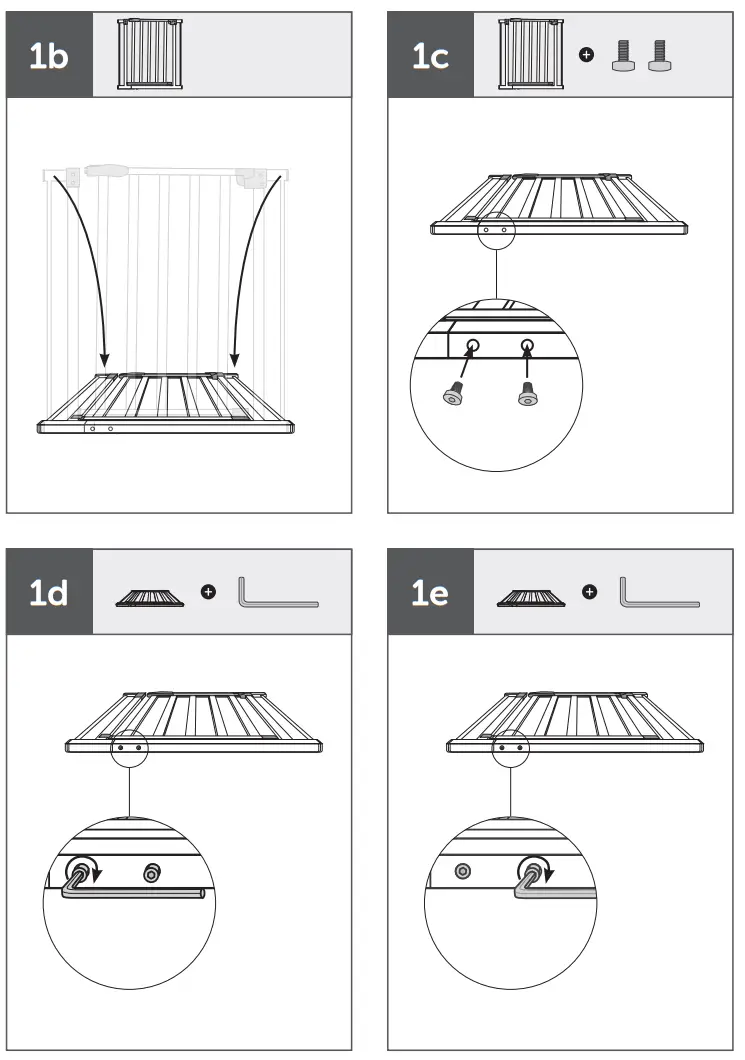 1b

1c

1d

1e