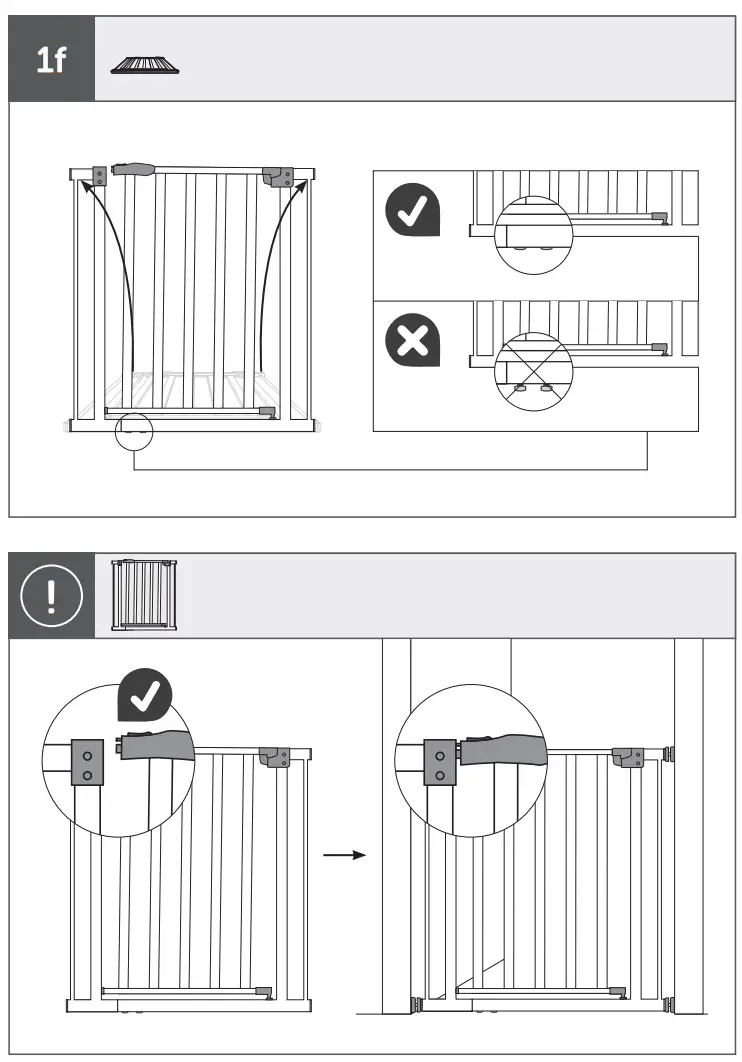 1f

!