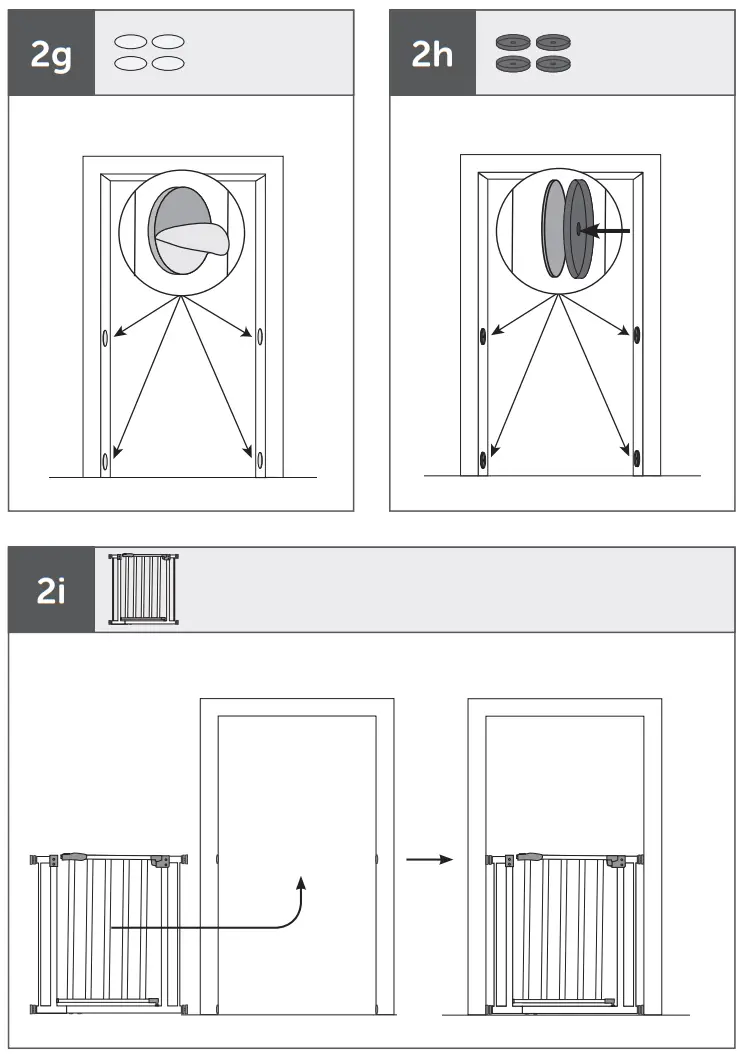 2g

2h

2i