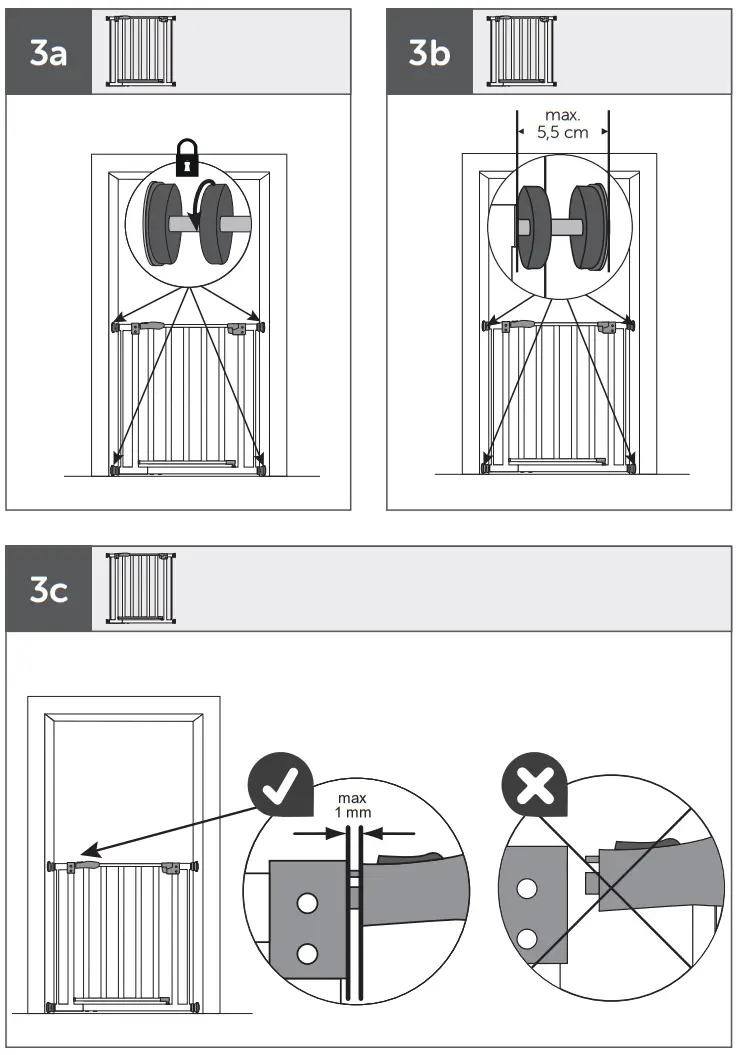 3a

3b

max.
5,5 cm

3c

max
1 mm