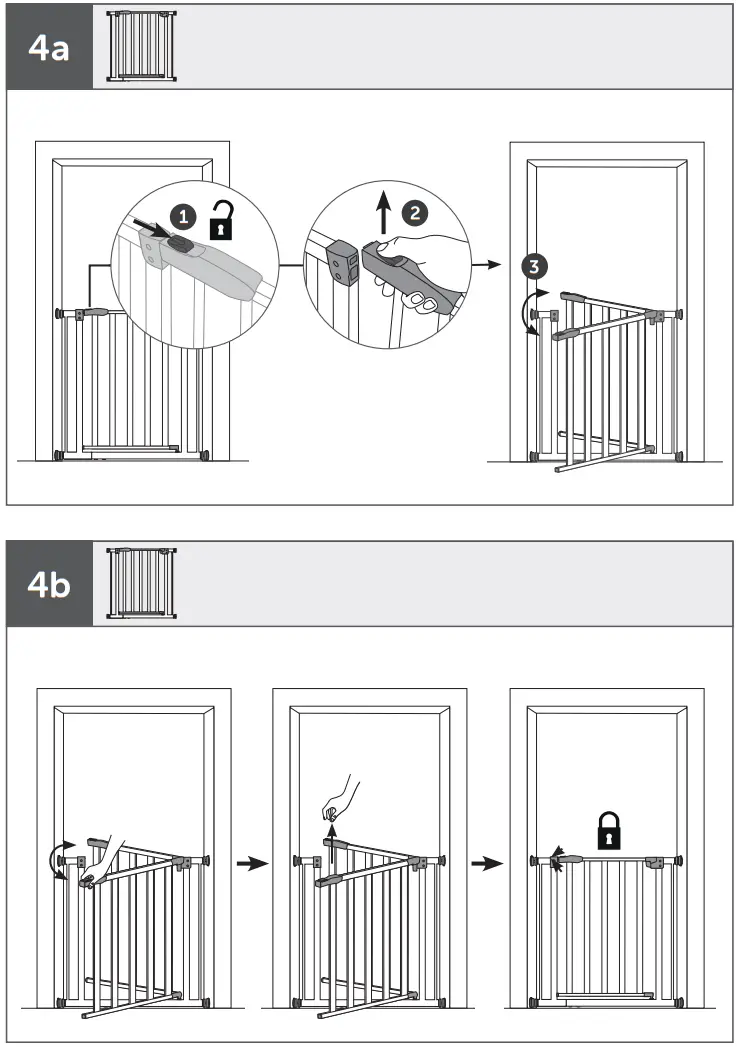 4a

1

2

3

4b