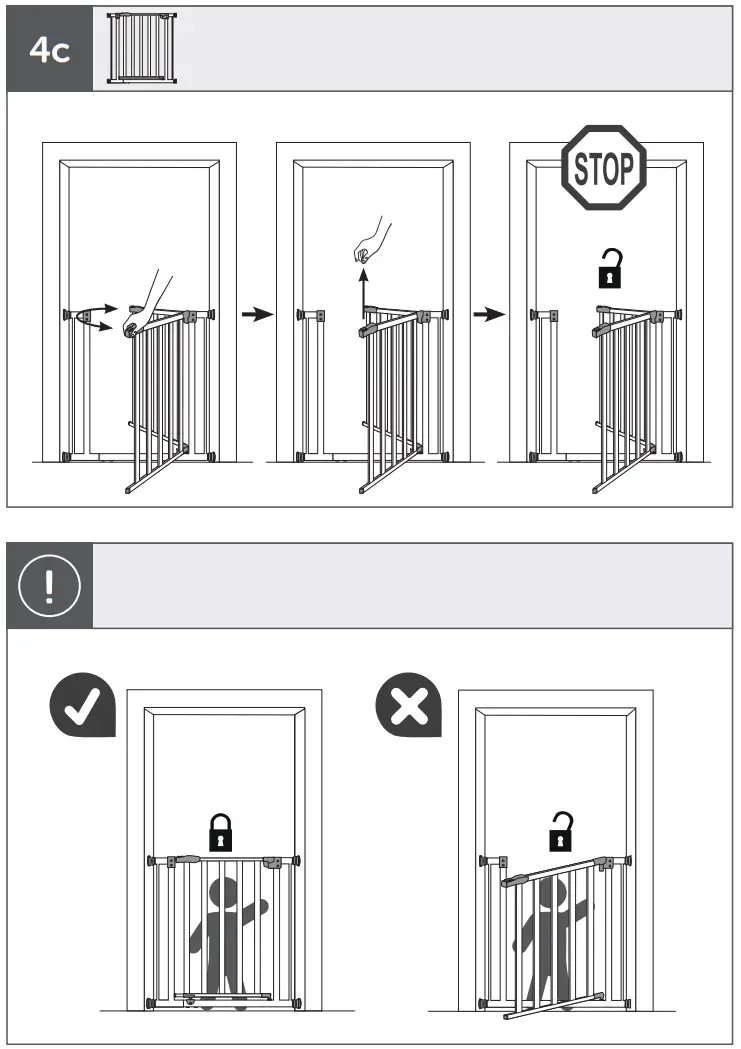 4c

STOP

!