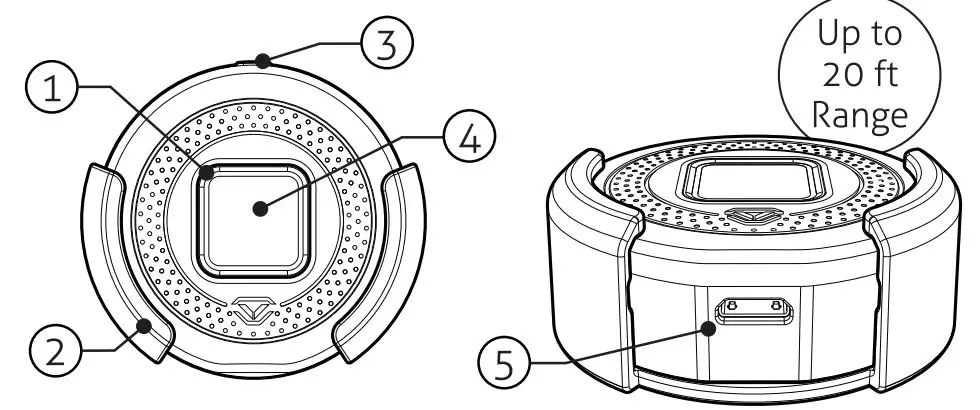 3
1
4
2
Up to 20 ft Range
5