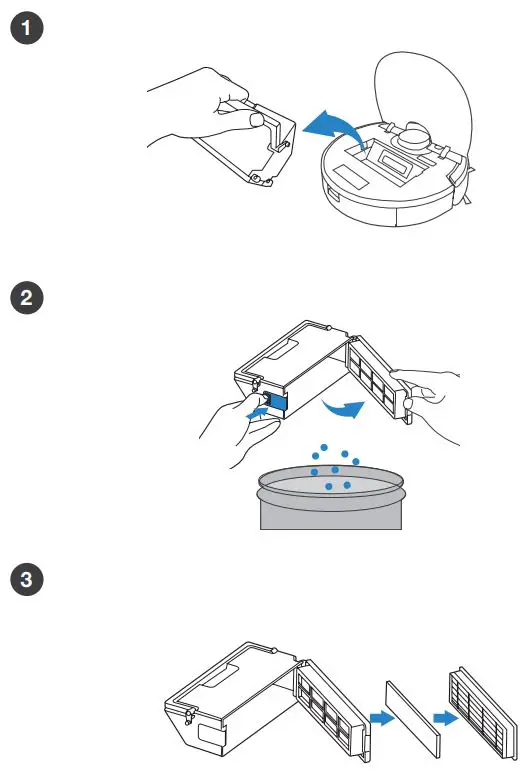 1

2

3