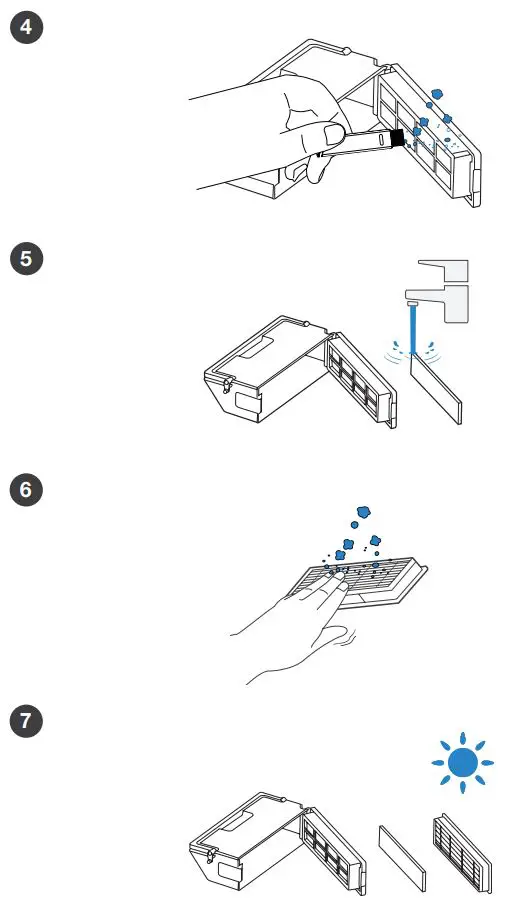 4

5

6

7