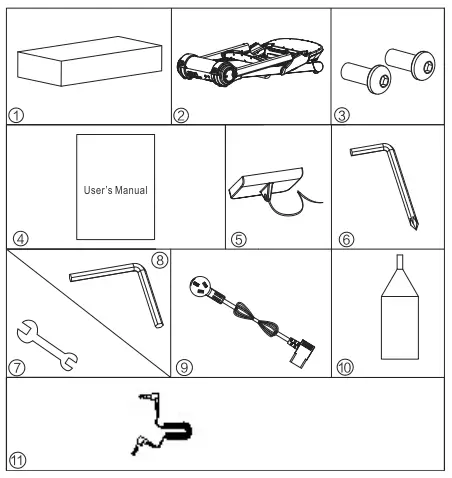 ①

②

③

User's Manual

④

⑤

⑥

⑧

⑦

⑨

⑩

⑪