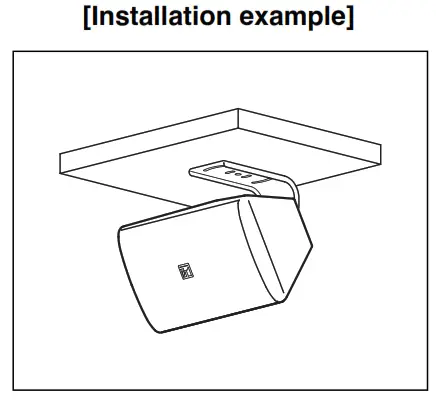 [Installation example]