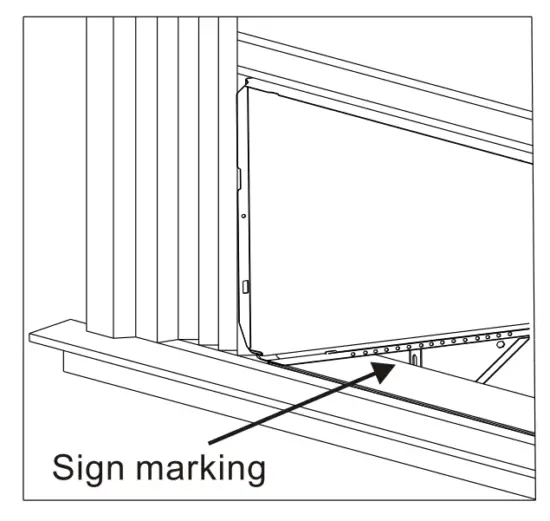 Sign marking