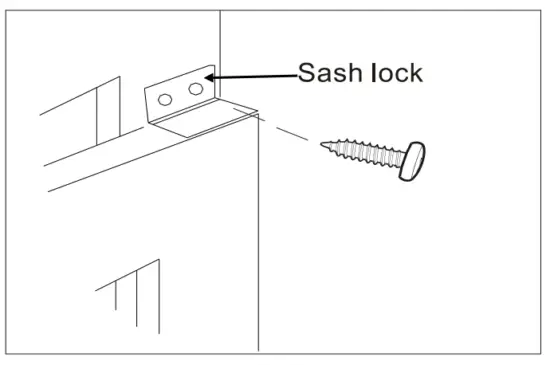 Sash lock