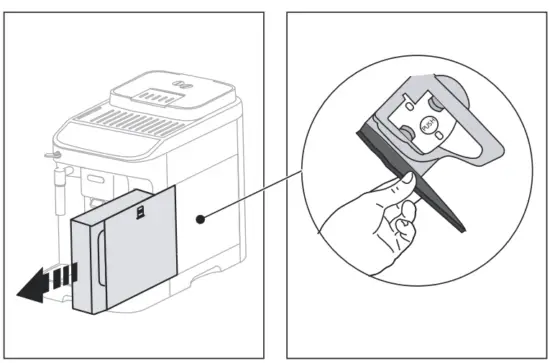 PUSH