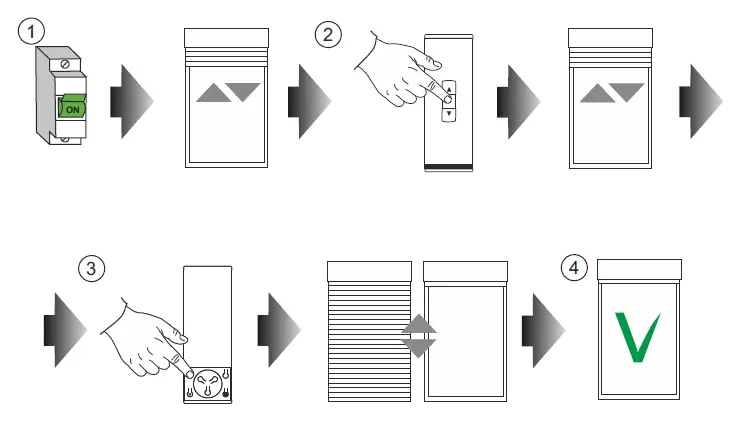 1
ON
2
3
4