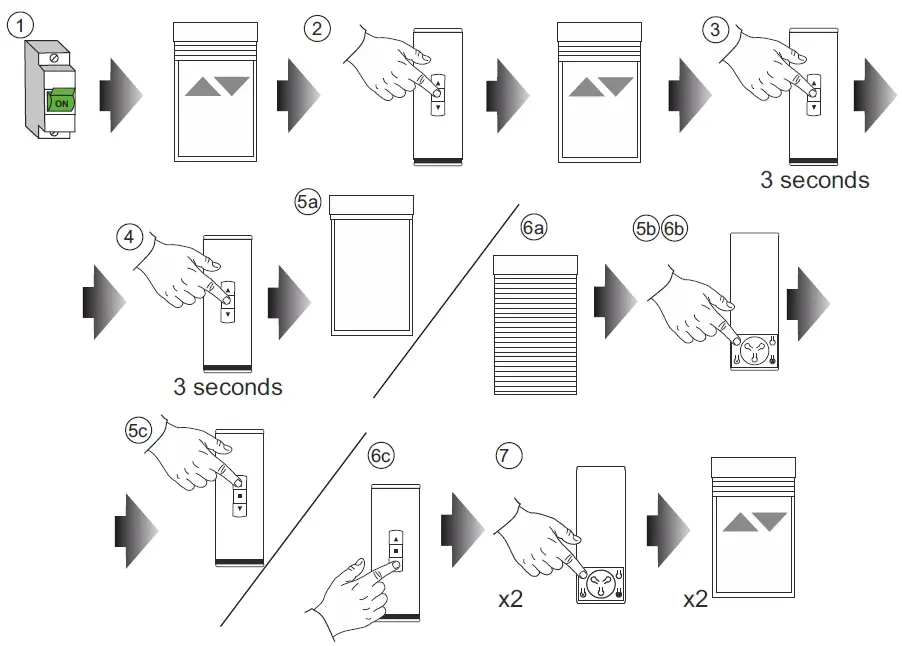 1

ON

2

3

3 seconds

4

3 seconds

5a

6a

5b 6b

5c

6c

7

x2

x2