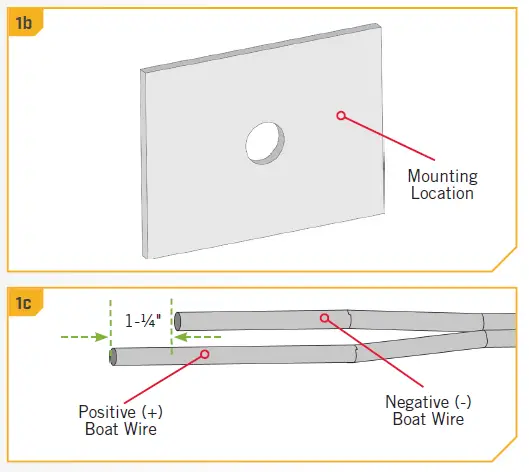 1b

Mounting Location

1c

1-¼"

Positive (+) Boat Wire

Negative (-) Boat Wire