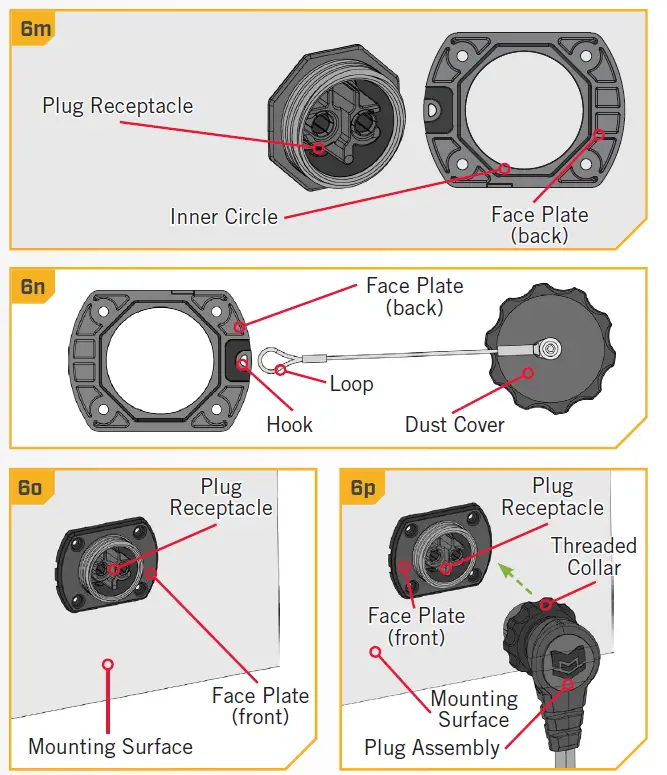 6m

Plug Receptacle

Inner Circle

Face Plate (back)

6n

Face Plate (back)

Loop

Hook

Dust Cover

6o

Plug Receptacle

Face Plate (front)

Mounting Surface

6p

Plug Receptacle

Threaded Collar

Face Plate (front)

Mounting Surface

Plug Assembly