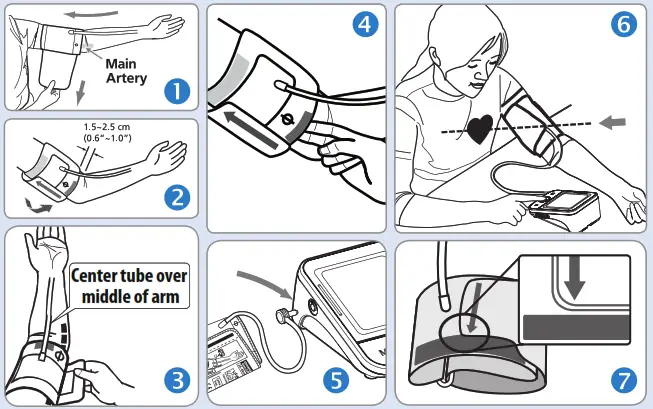 Main Artery

1

1.5~2.5 cm
(0.6"~1.0")

2

Center tube over middle of arm

3

4

5

6

7