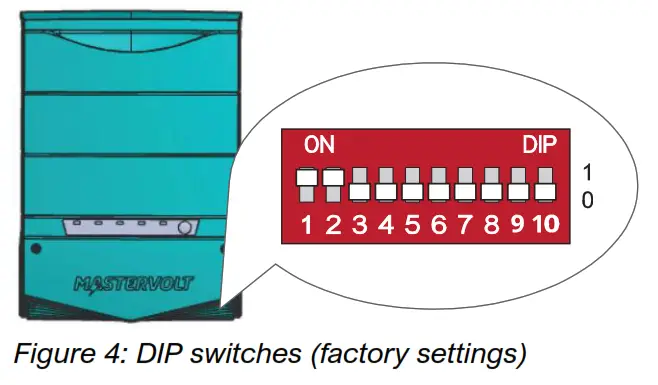 MASTERVOLT

ON DIP

1
0

1 2 3 4 5 6 7 8 9 10

Figure 4: DIP switches (factory settings)