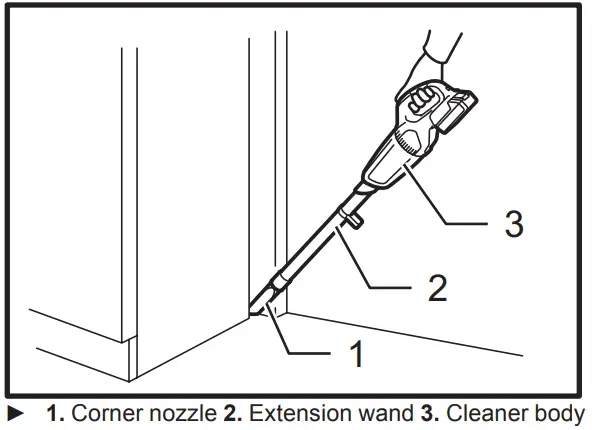 3
2
1
► 1. Corner nozzle 2. Extension wand 3. Cleaner body