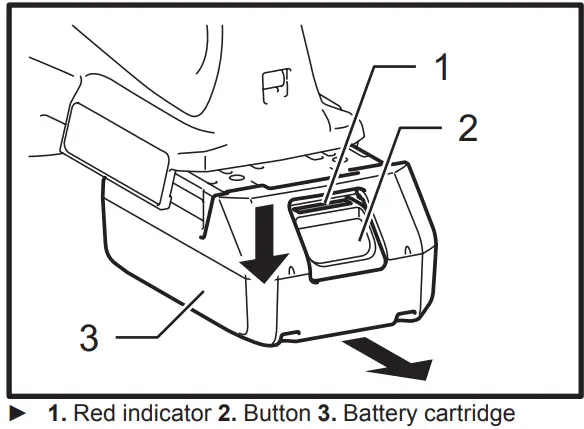 1
2
3

► 1. Red indicator 2. Button 3. Battery cartridge