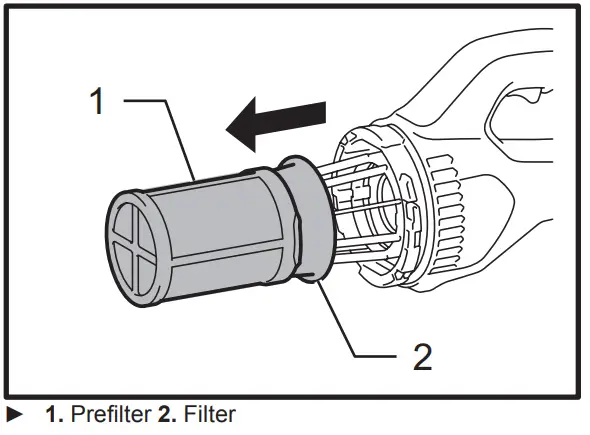 1

2

► 1. Prefilter 2. Filter