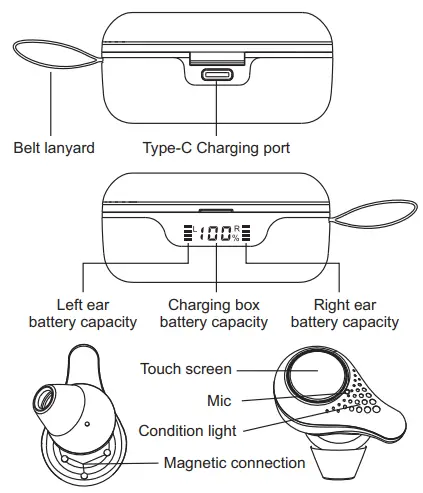 Belt lanyard

Type-C Charging port

L 100 R %

Left ear battery capacity

Charging box battery capacity

Right ear battery capacity

Touch screen

Mic

Condition light

Magnetic connection