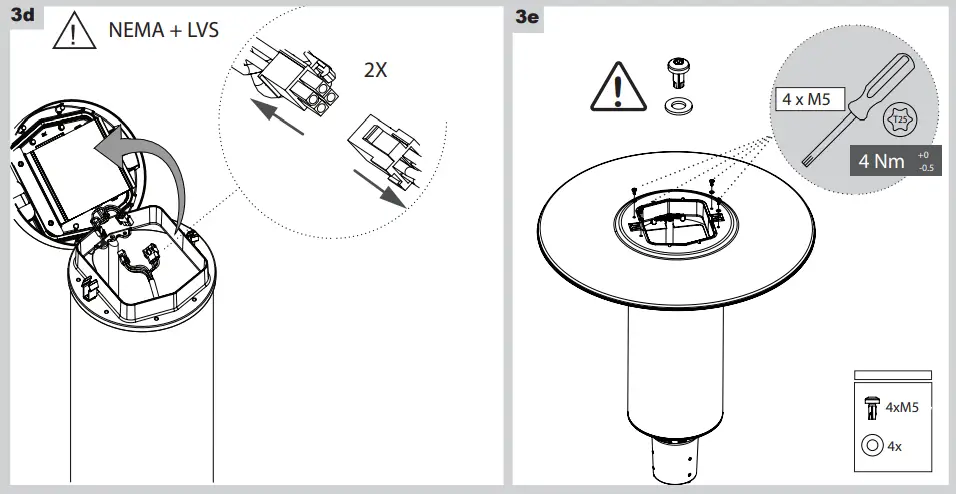 3d

NEMA + LVS

2X

3e

4 x M5

T25

4 Nm $^{+0}_{-0.5}$

4xM5

4x