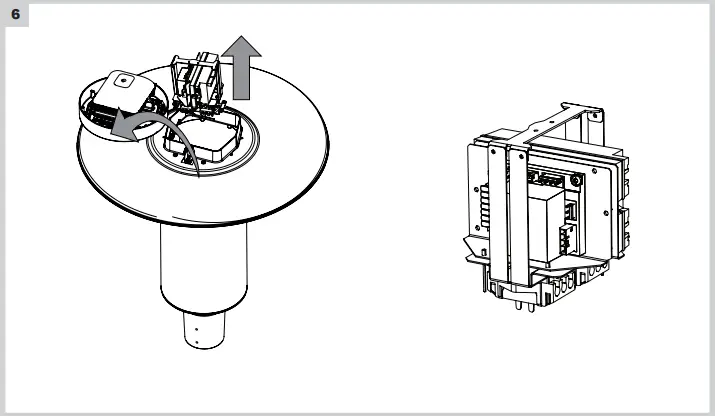 6