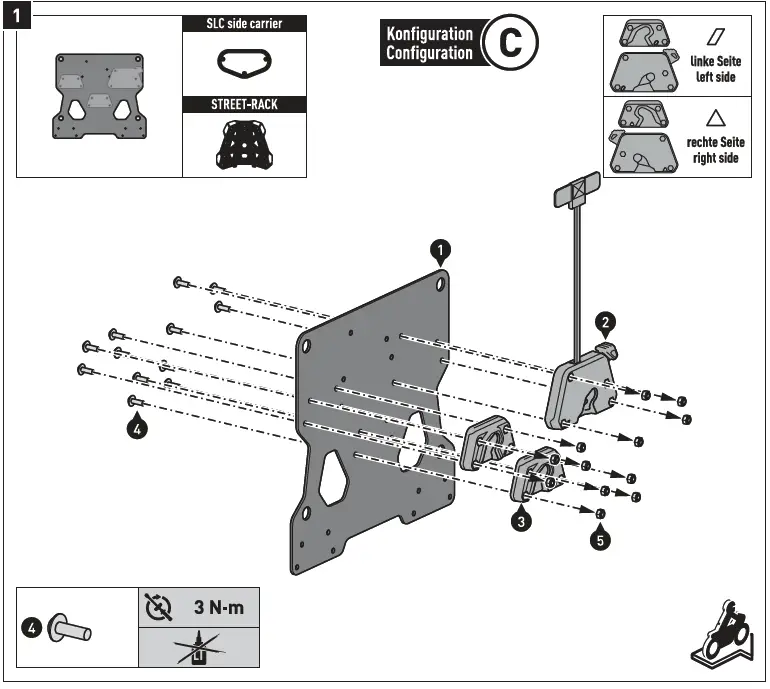 1

SLC side carrier

STREET-RACK

Konfiguration
Configuration

C

linke Seite
left side

rechte Seite
right side

1

2

3

4

5

4

3 N-m