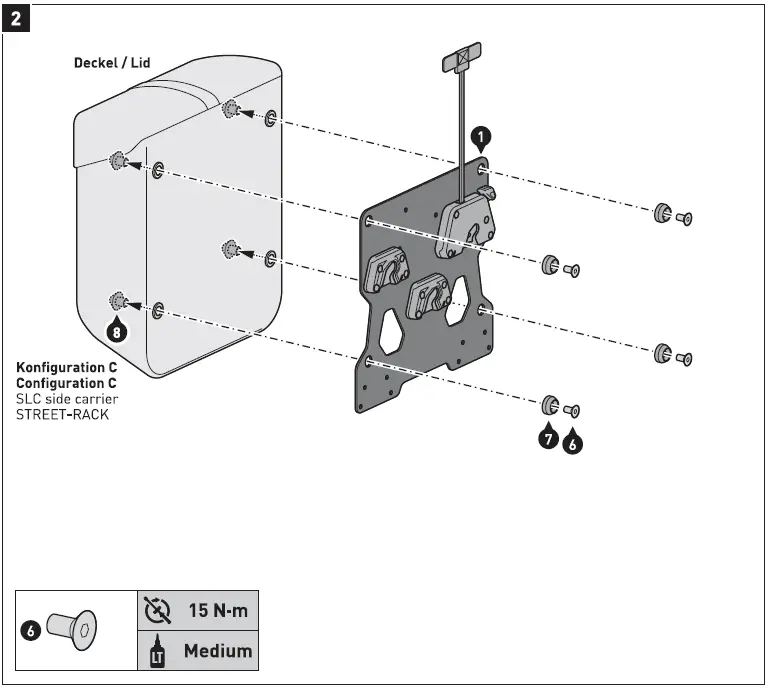 2

Deckel / Lid

1

8

Konfiguration C
Configuration C
SLC side carrier
STREET-RACK

7 6

6

15 N-m

LT

Medium