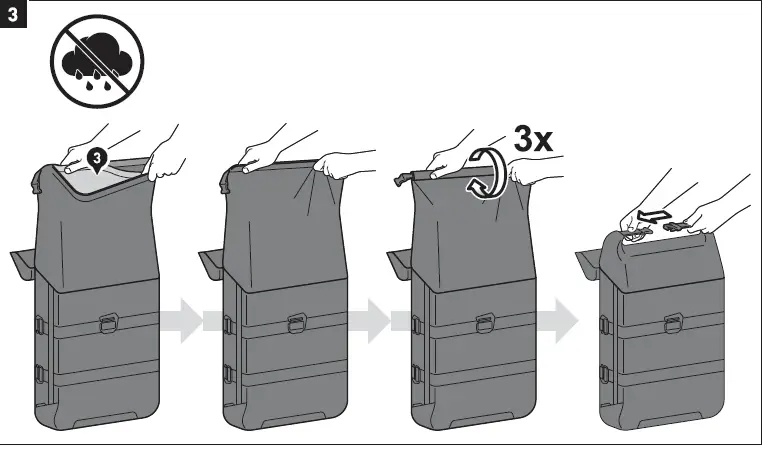 3

3

3x