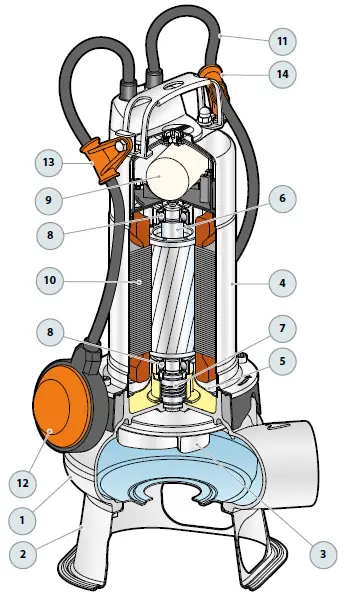 11
14
13
9
6
8
10
4
8
7
5
12
1
2
3