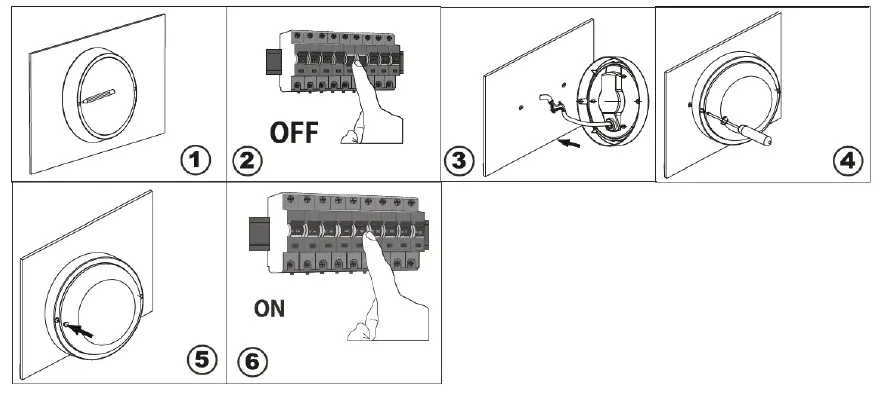 1

OFF
2

3

4

5

ON
6