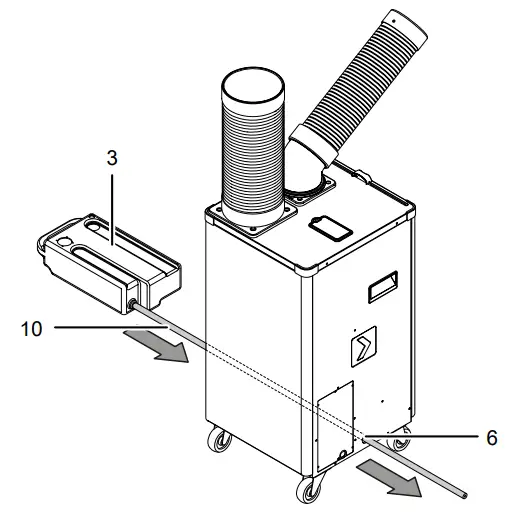 3

10

6