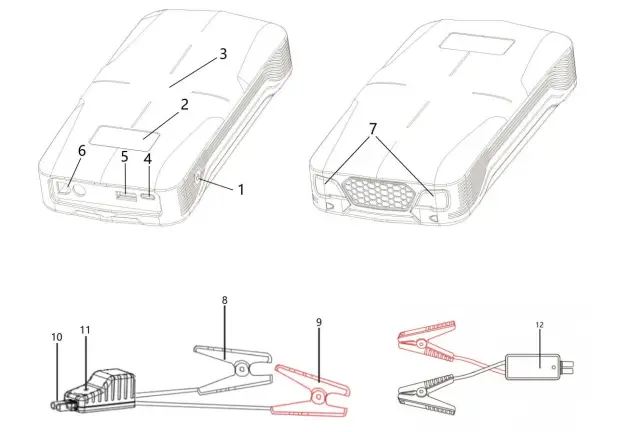 3
2
6
5
4
1
7
8
9
10
11
12