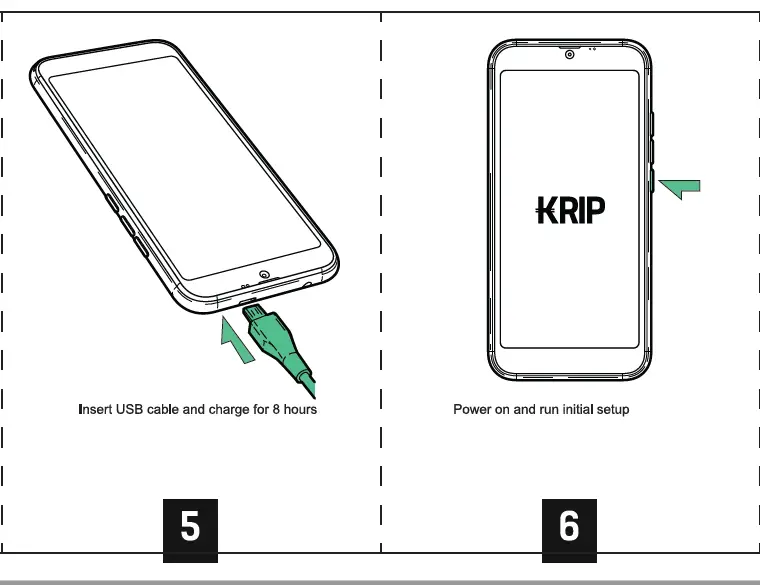 Insert USB cable and charge for 8 hours

5

KRIP

Power on and run initial setup

6