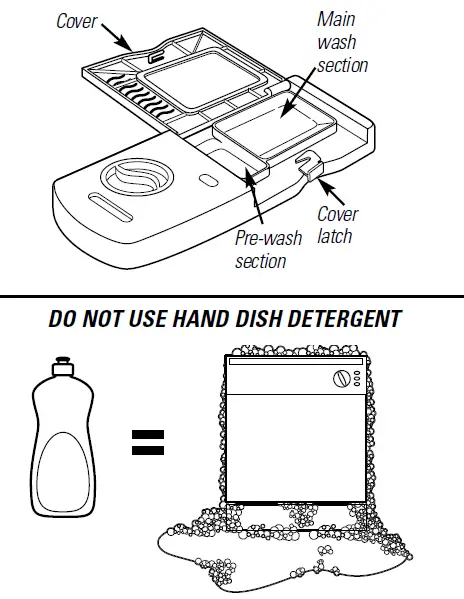 Cover

Main wash section

Cover latch

Pre-wash section

DO NOT USE HAND DISH DETERGENT

=