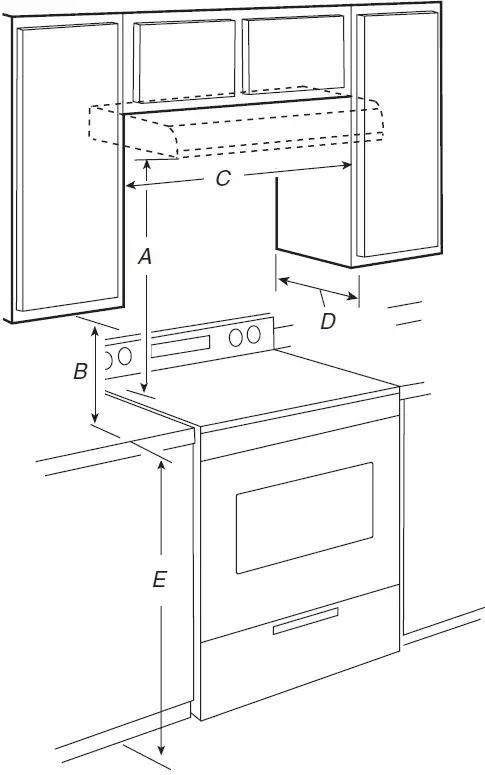 C
A
D
B
E