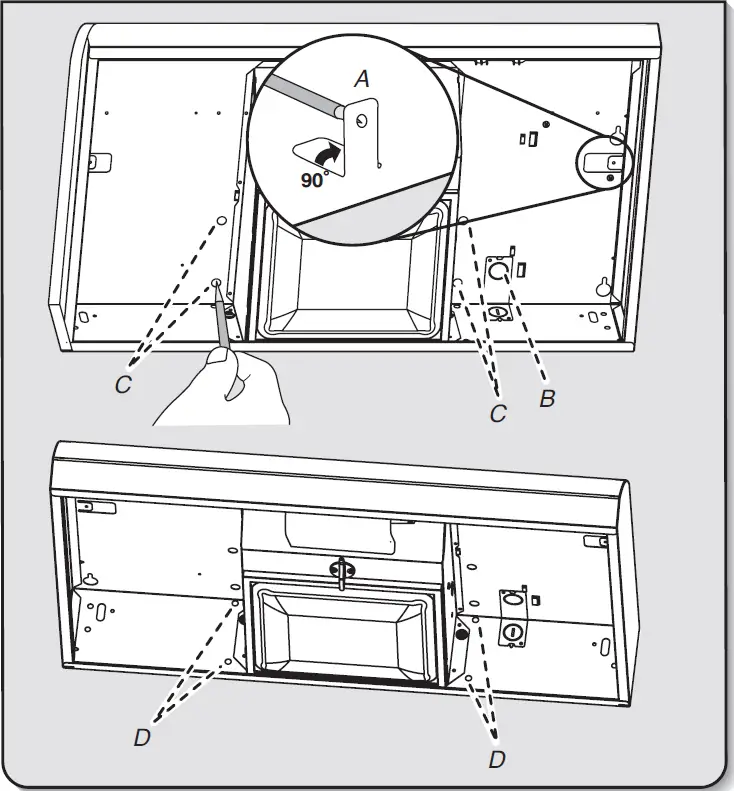 A
90°
C
C
B
D
D