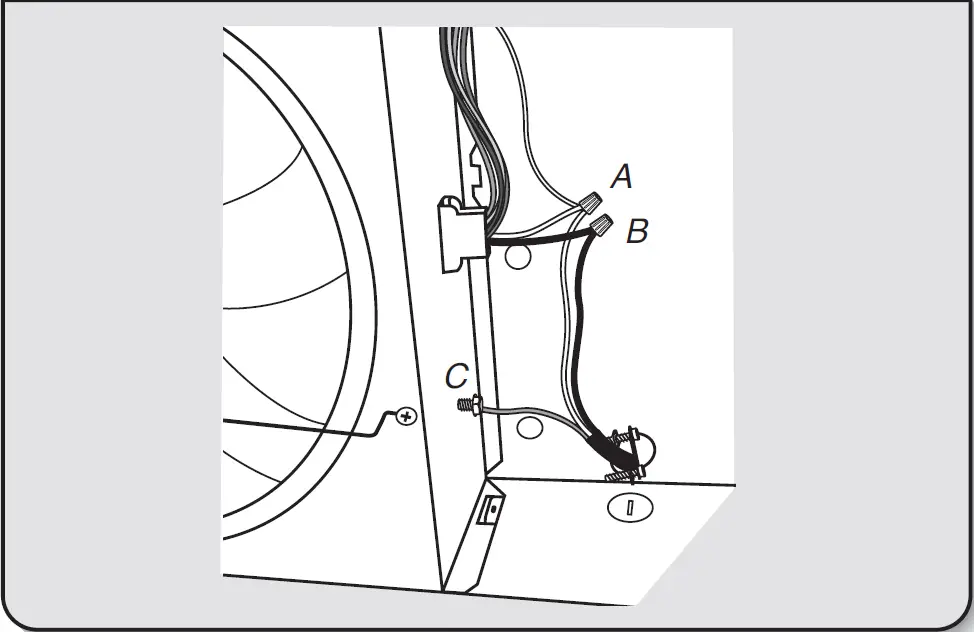 A
B
C