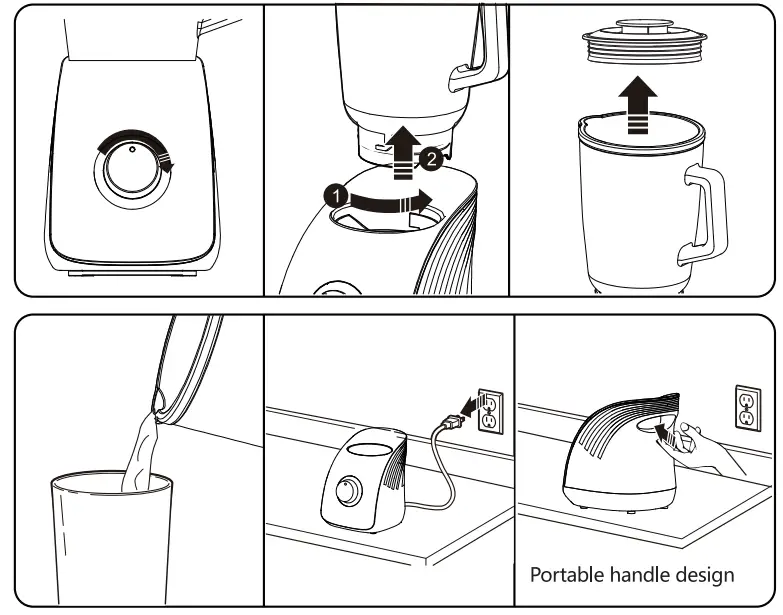 1
2

Portable handle design