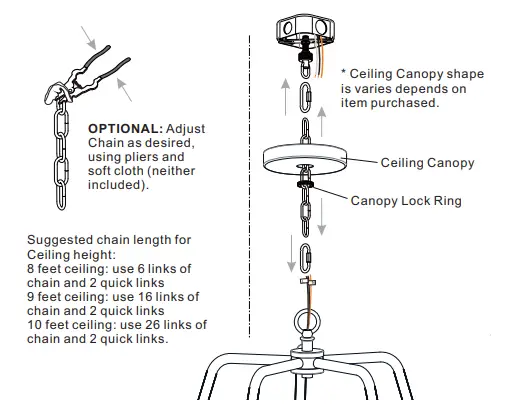 OPTIONAL: Adjust Chain as desired, using pliers and soft cloth (neither included).

Suggested chain length for Ceiling height:
8 feet ceiling: use 6 links of chain and 2 quick links
9 feet ceiling: use 16 links of chain and 2 quick links
10 feet ceiling: use 26 links of chain and 2 quick links.

* Ceiling Canopy shape is varies depends on item purchased.

Ceiling Canopy

Canopy Lock Ring