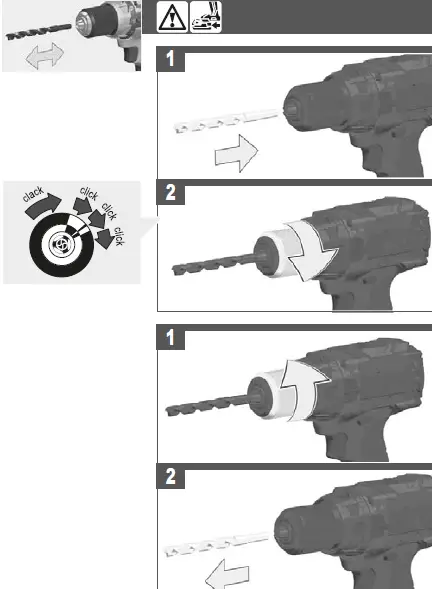 1

clack
click
click
click

2

1

2