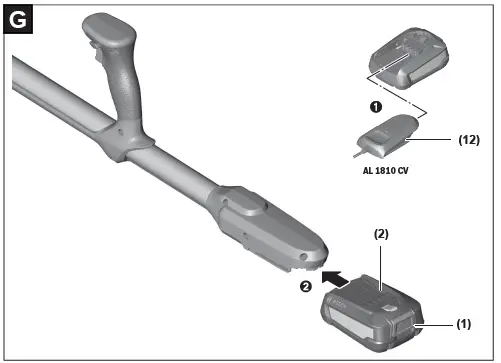 G

❶

(12)

AL 1810 CV

(2)

❷

BOSCH

(1)