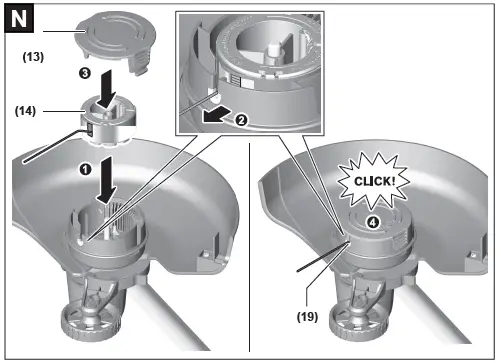 N

(13)

3

(14)

1

2

CLICK!

4

(19)