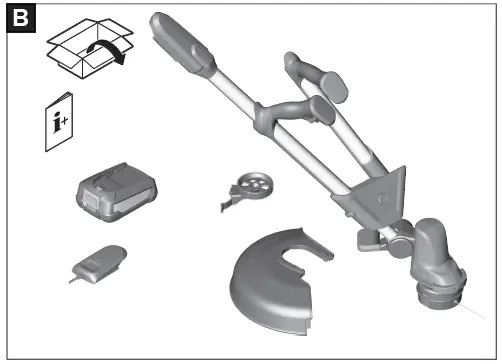 B

i+