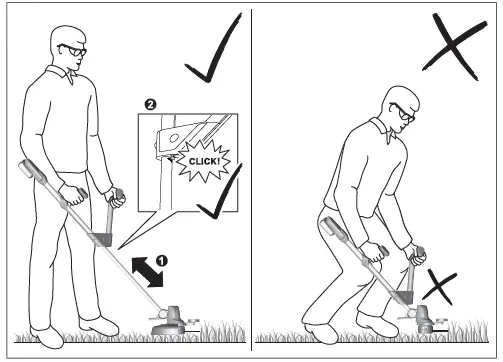 2

CLICK!

1