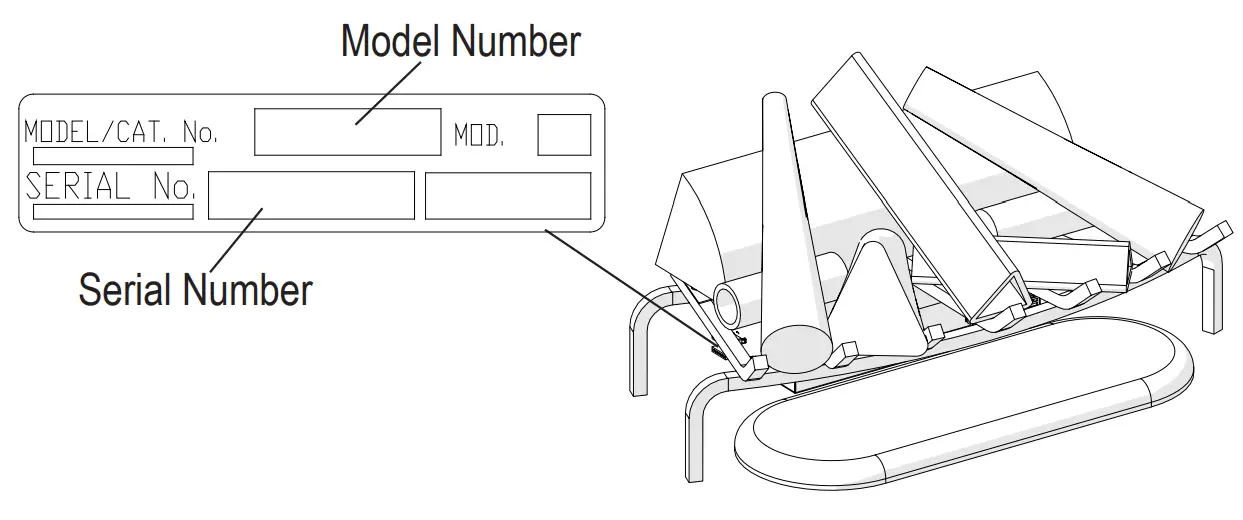 Model Number

MODEL/CAT. No.

MOD.

SERIAL No.

Serial Number